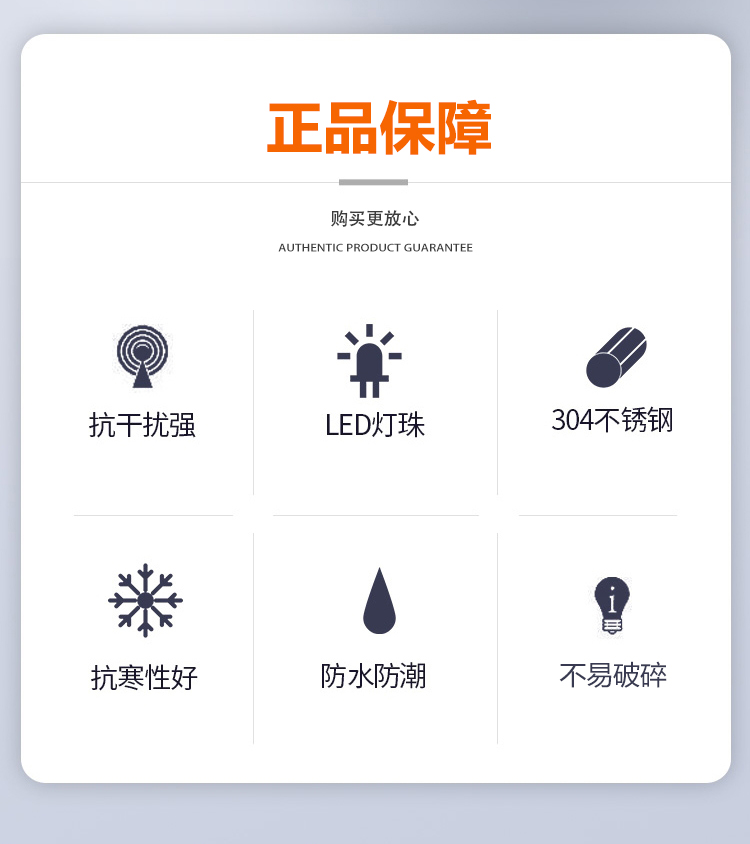 正品保障

购买更放心

AUTHENTIC PRODUCT GUARANTEE

抗干扰强

LED灯珠

304不锈钢

抗寒性好

防水防潮

不易破碎